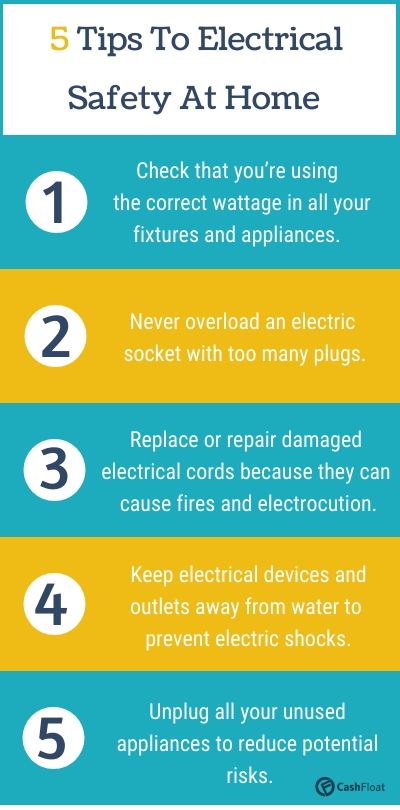 5 Tips To Electrical Safety At Home

1

Check that you're using the correct wattage in all your fixtures and appliances.

2

Never overload an electric socket with too many plugs.

3

Replace or repair damaged electrical cords because they can cause fires and electrocution.

4

Keep electrical devices and outlets away from water to prevent electric shocks.

5

Unplug all your unused appliances to reduce potential risks.

CashFloat