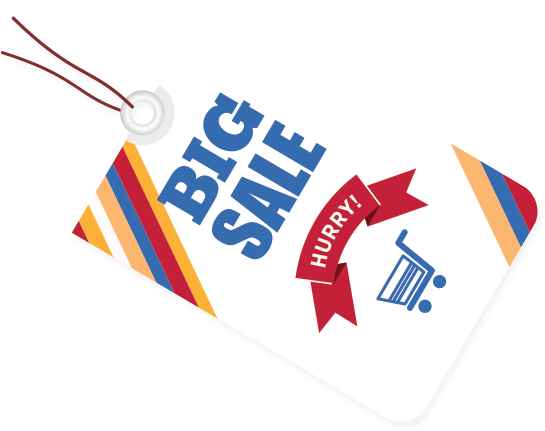 BIG SALE

HURRY!